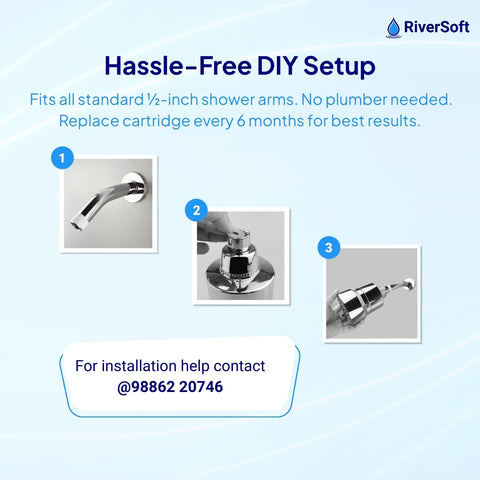 RiverSoft

Hassle-Free DIY Setup

Fits all standard ½-inch shower arms. No plumber needed. Replace cartridge every 6 months for best results.

1

2

3

For installation help contact
@98862 20746