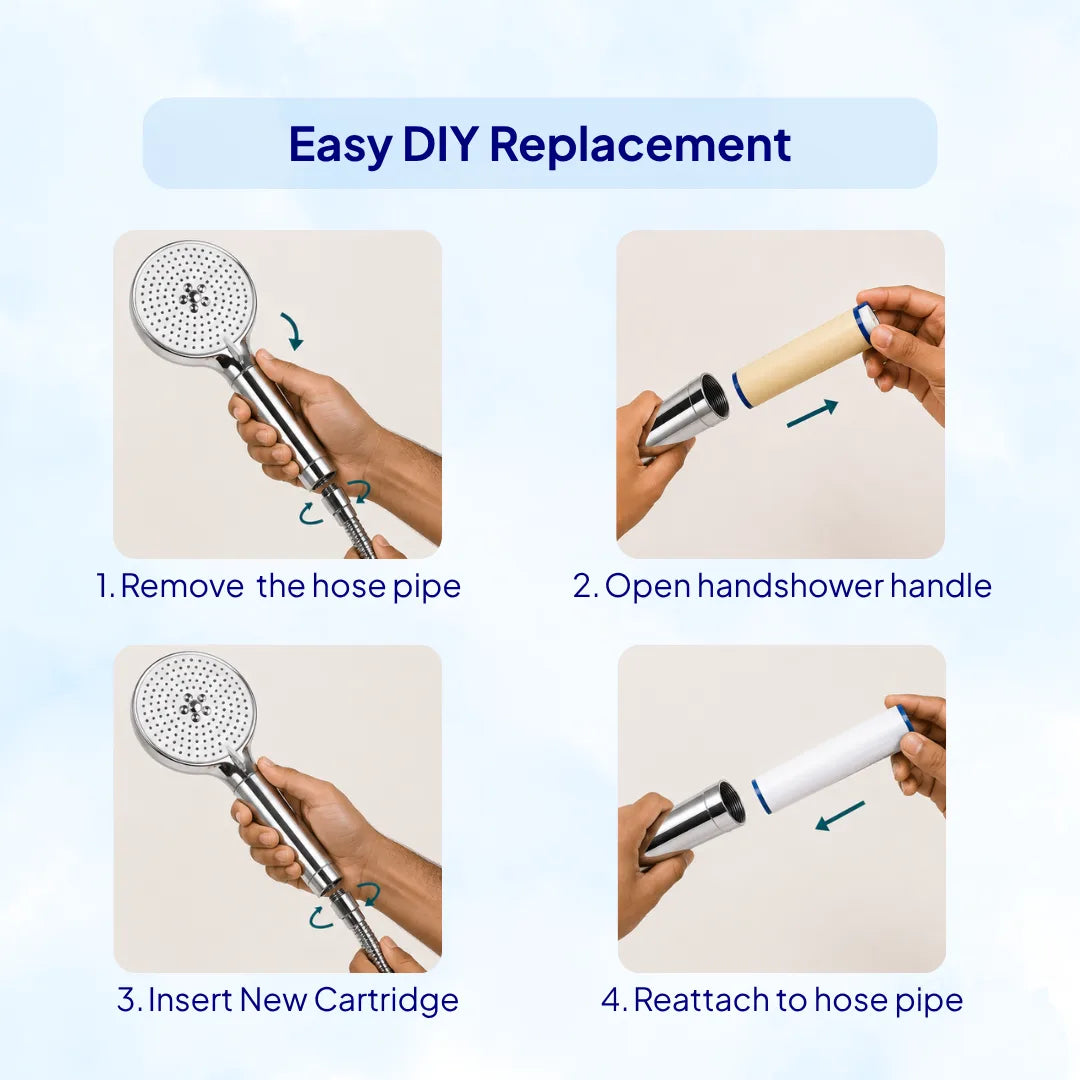 Easy DIY Replacement

1. Remove the hose pipe

2. Open handshower handle

3. Insert New Cartridge

4. Reattach to hose pipe