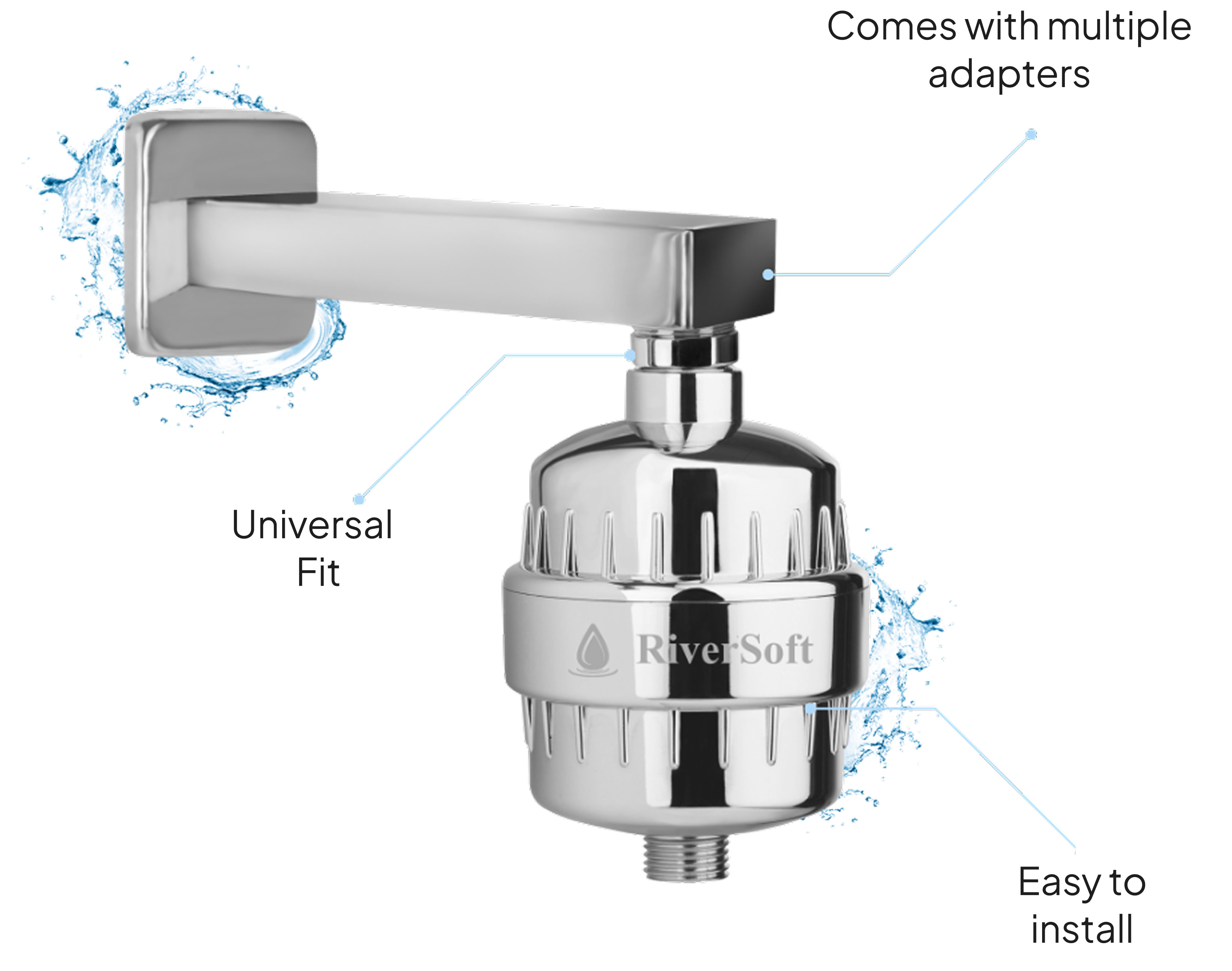 Comes with multiple adapters

Universal Fit

RiverSoft

Easy to install